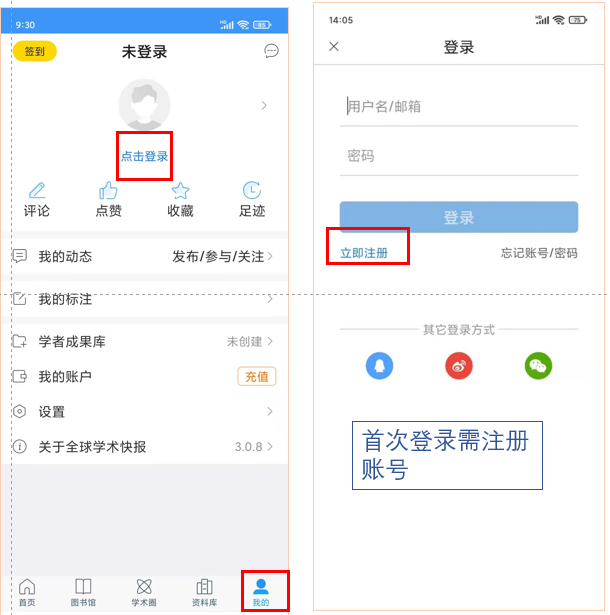 9:30

签到

未登录

点击登录

评论 点赞 收藏 足迹

我的动态 发布/参与/关注

我的标注

学者成果库 未创建

我的账户 充值

设置

关于全球学术快报 3.0.8

首页 图书馆 学术圈 资料库 我的

14:05

登录

用户名/邮箱

密码

登录

立即注册

忘记账号/密码

其它登录方式

首次登录需注册账号